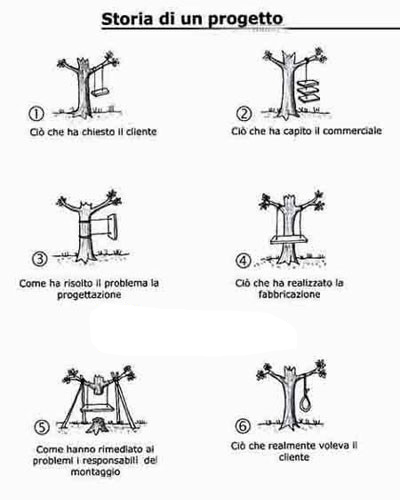 Storia di un progetto

①
Ciò che ha chiesto il cliente

②
Ciò che ha capito il commerciale

③
Come ha risolto il problema la progettazione

④
Ciò che ha realizzato la fabbricazione

⑤
Come hanno rimediato ai problemi i responsabili del montaggio

⑥
Ciò che realmente voleva il cliente